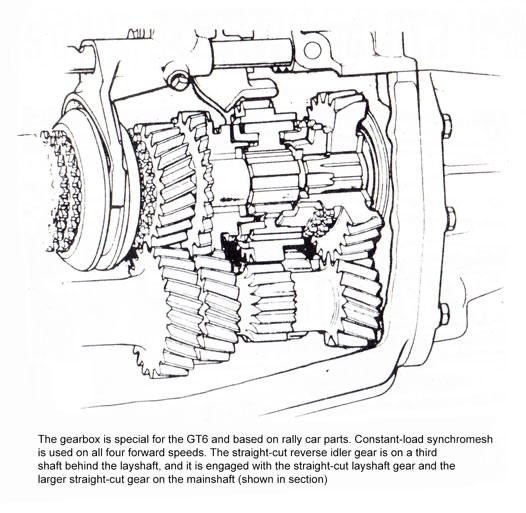 The gearbox is special for the GT6 and based on rally car parts. Constant-load synchromesh is used on all four forward speeds. The straight-cut reverse idler gear is on a third shaft behind the layshaft, and it is engaged with the straight-cut layshaft gear and the larger straight-cut gear on the mainshaft (shown in section)