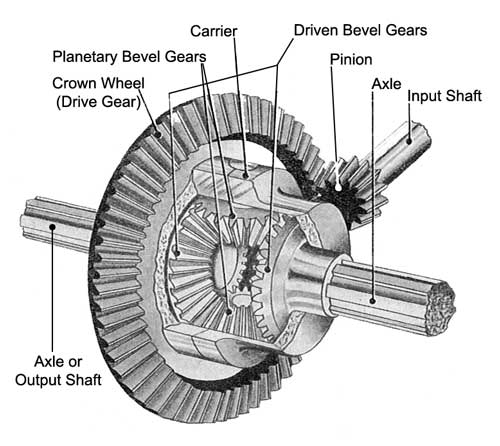 Carrier
Driven Bevel Gears
Planetary Bevel Gears
Pinion
Crown Wheel (Drive Gear)
Axle
Input Shaft
Axle or Output Shaft